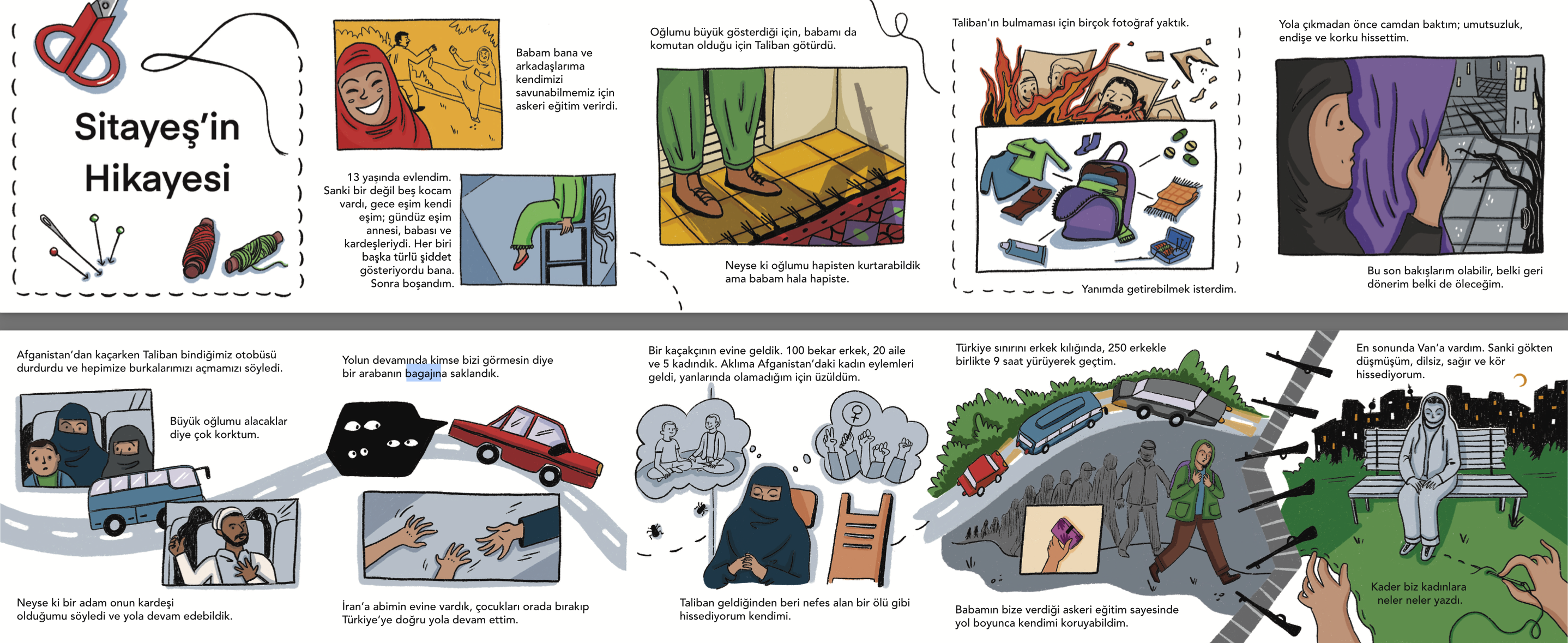 Sitayeş'in Hikayesi

Babam bana ve arkadaşlarıma kendimizi savunabilmemiz için askeri eğitim verirdi.

13 yaşında evlendim. Sanki bir değil beş kocam vardı, gece eşim kendi eşim; gündüz eşim annesi, babası ve kardeşleriydi. Her biri başka türlü şiddet gösteriyordu bana. Sonra boşandım.

Oğlumu büyük gösterdiği için, babamı da komutan olduğu için Taliban götürdü.

Neyse ki oğlumu hapisten kurtarabildik ama babam hala hapiste.

Taliban'ın bulmaması için birçok fotoğraf yaktık.

Yanımda getirebilmek isterdim.

Yola çıkmadan önce camdan baktım; umutsuzluk, endişe ve korku hissettim.

Bu son bakışlarım olabilir, belki geri dönerim belki de öleceğim.

Afganistan'dan kaçarken Taliban bindiğimiz otobüsü durdurdu ve hepimize burkalarımızı açmamızı söyledi.

Büyük oğlumu alacaklar diye çok korktum.

Neyse ki bir adam onun kardeşi olduğumu söyledi ve yola devam edebildik.

Yolun devamında kimse bizi görmesin diye bir arabanın bagajına saklandık.

İran'a abimin evine vardık, çocukları orada bırakıp Türkiye'ye doğru yola devam ettim.

Bir kaçakçının evine geldik. 100 bekar erkek, 20 aile ve 5 kadındık. Aklıma Afganistan'daki kadın eylemleri geldi, yanlarında olamadığım için üzüldüm.

Taliban geldiğinden beri nefes alan bir ölü gibi hissediyorum kendimi.

Türkiye sınırını erkek kılığında, 250 erkekle birlikte 9 saat yürüyerek geçtim.

Babamın bize verdiği askeri eğitim sayesinde yol boyunca kendimi koruyabildim.

En sonunda Van'a vardım. Sanki gökten düşmüşüm, dilsiz, sağır ve kör hissediyorum.

Kader biz kadınlara neler neler yazdı.